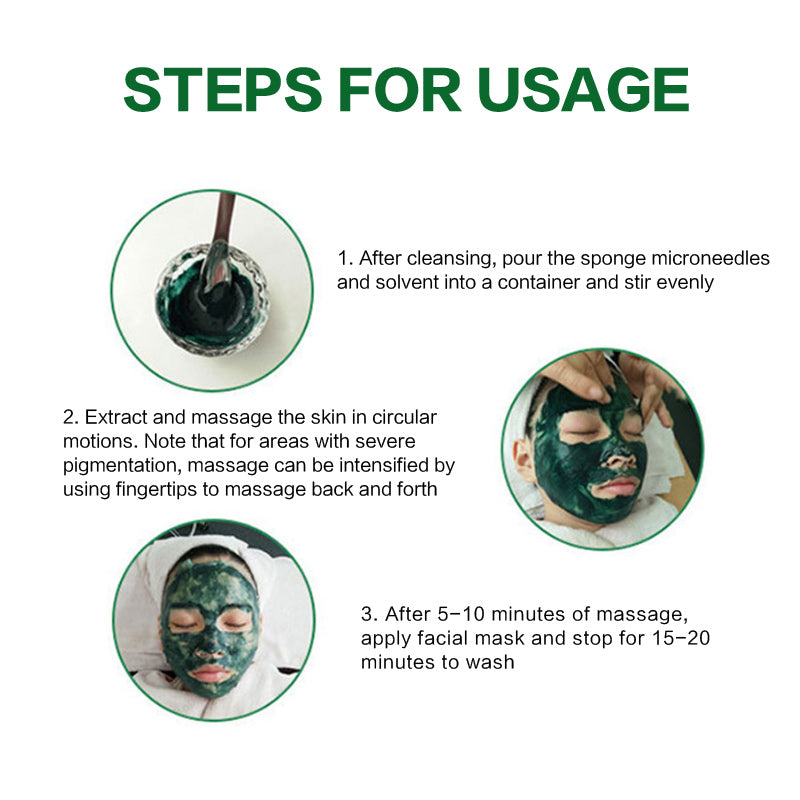 STEPS FOR USAGE

1. After cleansing, pour the sponge microneedles and solvent into a container and stir evenly

2. Extract and massage the skin in circular motions. Note that for areas with severe pigmentation, massage can be intensified by using fingertips to massage back and forth

3. After 5-10 minutes of massage, apply facial mask and stop for 15-20 minutes to wash